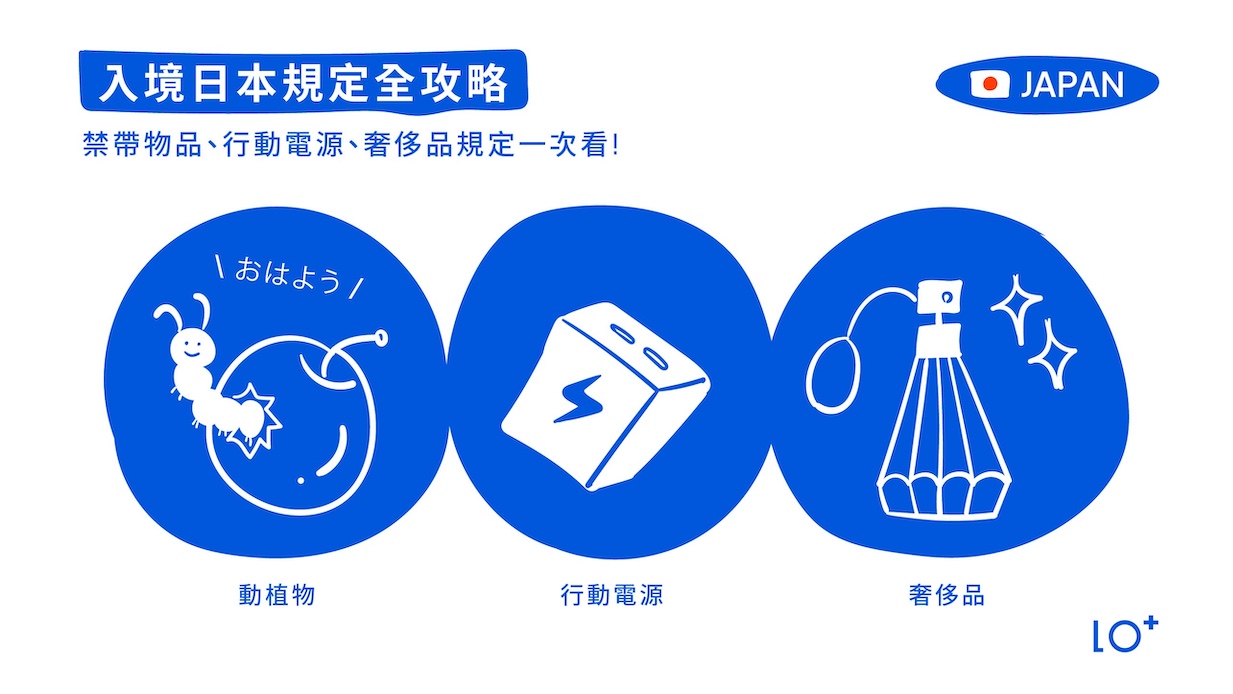 入境日本規定全攻略

JAPAN

禁帶物品、行動電源、奢侈品規定一次看!

\ おはよう /

動植物

行動電源

奢侈品

LO+